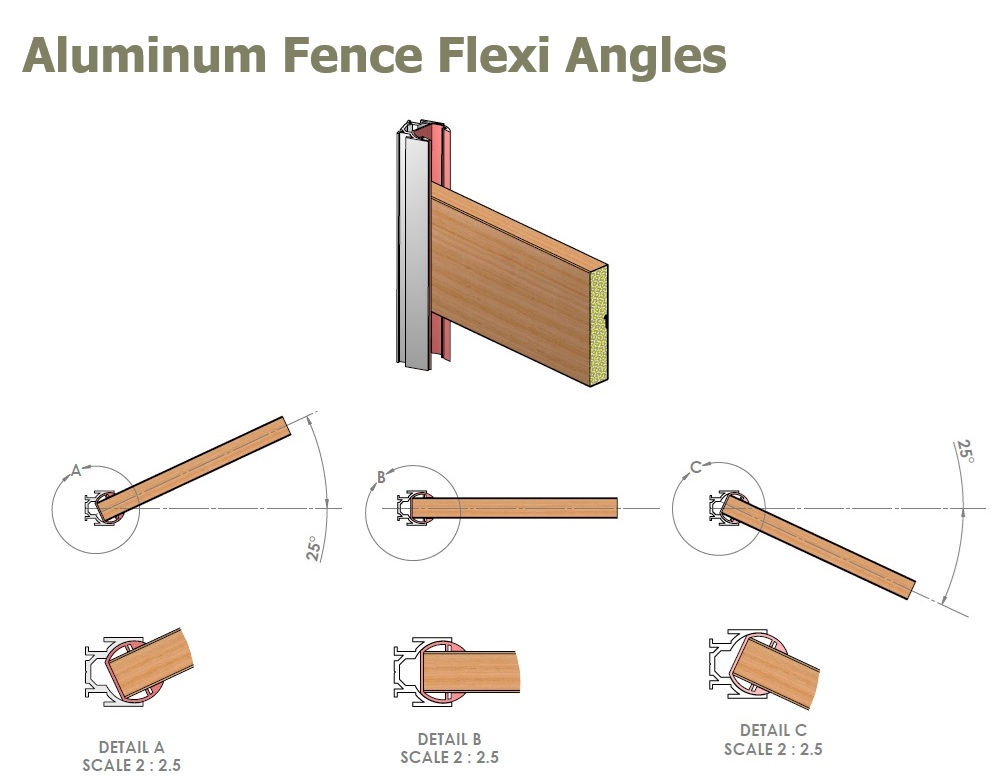 Aluminum Fence Flexi Angles

A
25°
B
C
25°

DETAIL A
SCALE 2 : 2.5

DETAIL B
SCALE 2 : 2.5

DETAIL C
SCALE 2 : 2.5